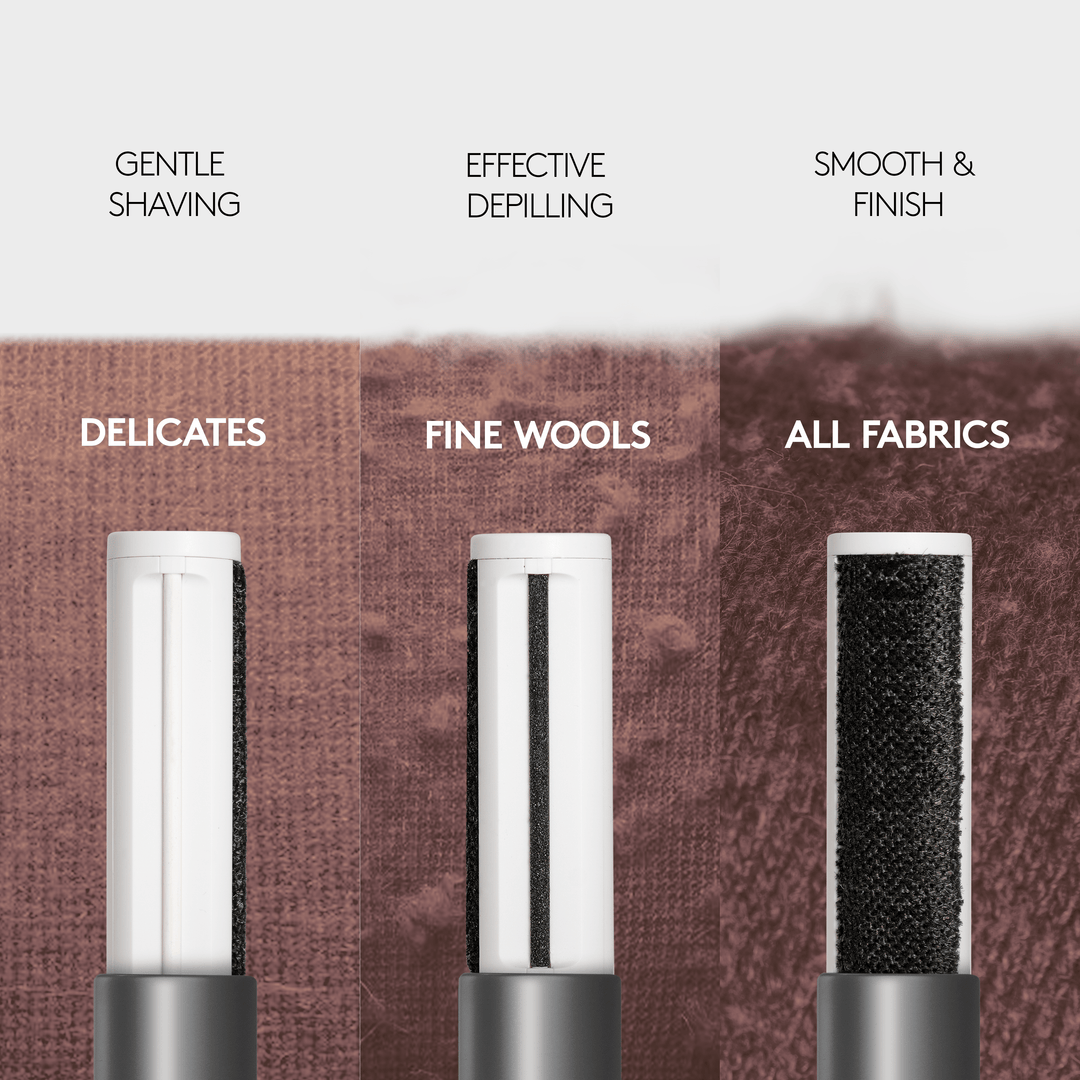 GENTLE SHAVING

DELICATES

EFFECTIVE DEPILLING

FINE WOOLS

SMOOTH & FINISH

ALL FABRICS